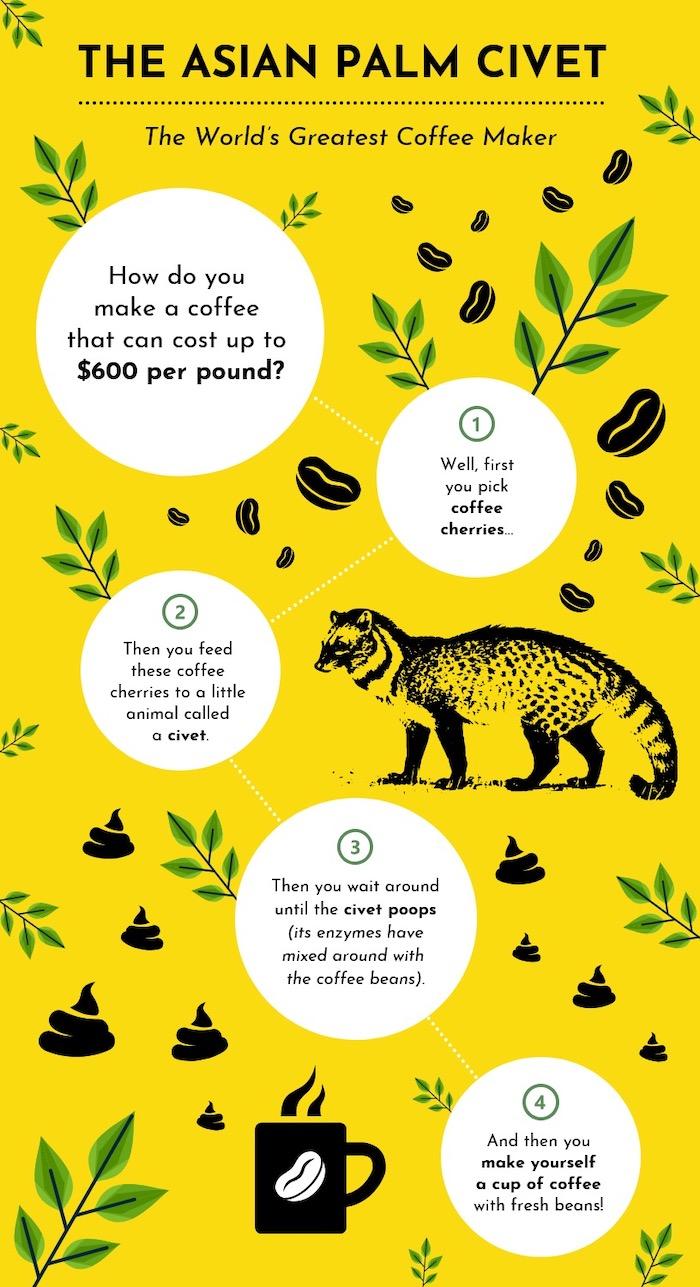 THE ASIAN PALM CIVET

The World's Greatest Coffee Maker

How do you make a coffee that can cost up to $600 per pound?

1

Well, first you pick coffee cherries...

2

Then you feed these coffee cherries to a little animal called a civet.

3

Then you wait around until the civet poops (its enzymes have mixed around with the coffee beans).

4

And then you make yourself a cup of coffee with fresh beans!