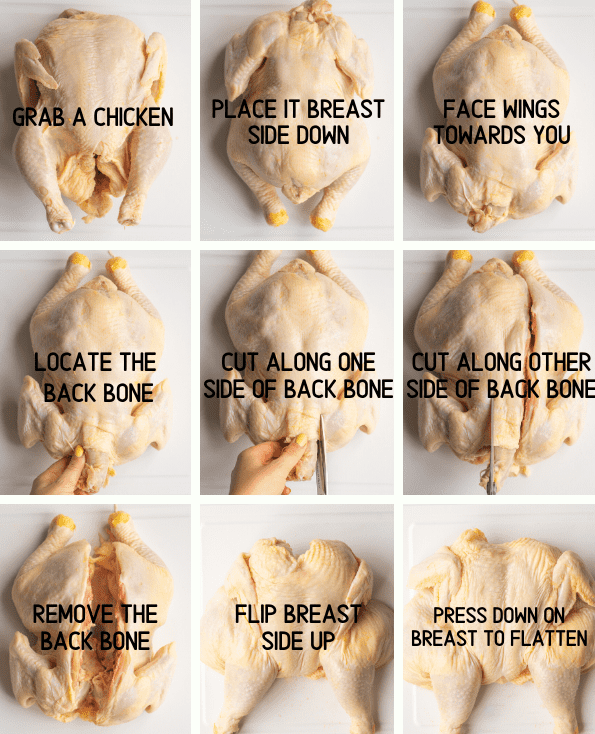 GRAB A CHICKEN

PLACE IT BREAST SIDE DOWN

FACE WINGS TOWARDS YOU

LOCATE THE BACK BONE

CUT ALONG ONE SIDE OF BACK BONE

CUT ALONG OTHER SIDE OF BACK BONE

REMOVE THE BACK BONE

FLIP BREAST SIDE UP

PRESS DOWN ON BREAST TO FLATTEN